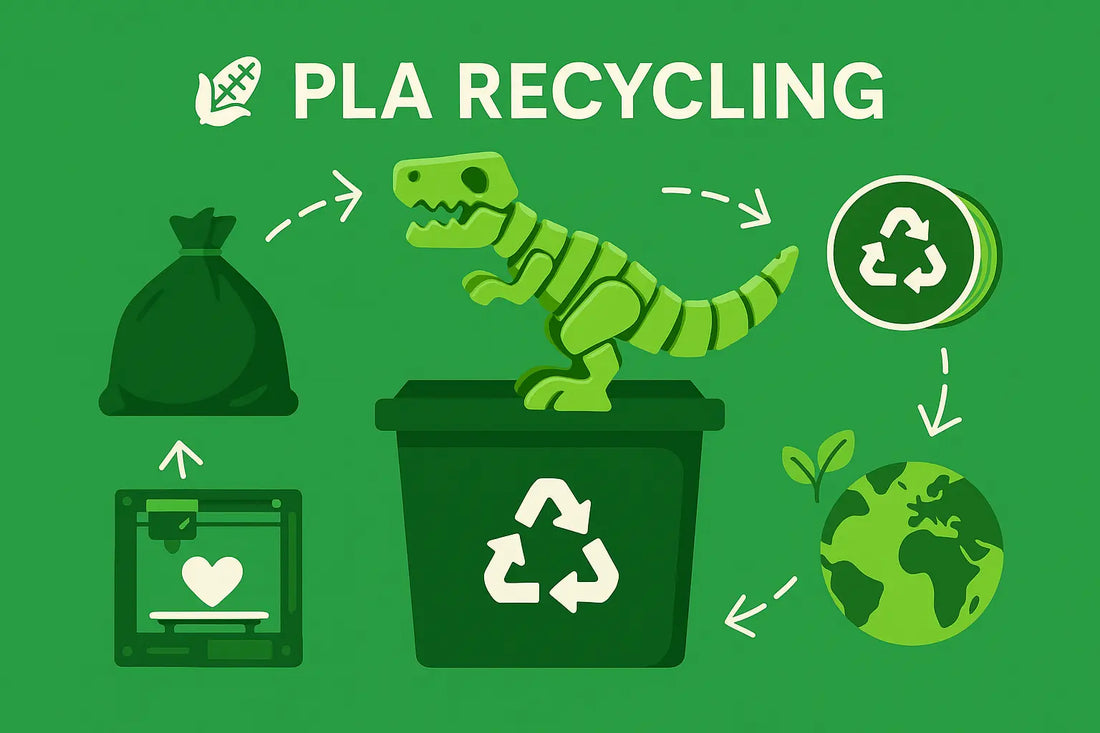 PLA RECYCLING